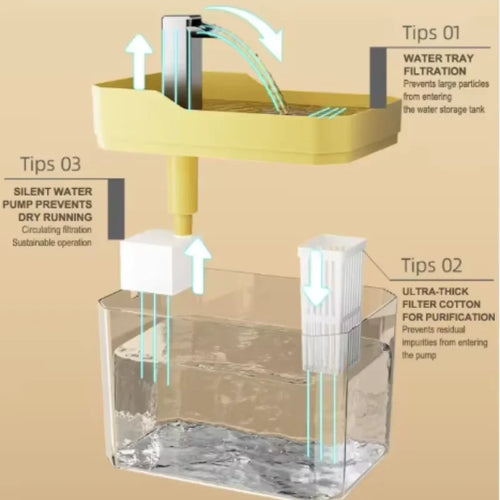 Tips 01

WATER TRAY FILTRATION
Prevents large particles from entering the water storage tank

Tips 03

SILENT WATER PUMP PREVENTS DRY RUNNING
Circulating filtration
Sustainable operation

Tips 02

ULTRA-THICK FILTER COTTON FOR PURIFICATION
Prevents residual impurities from entering the pump